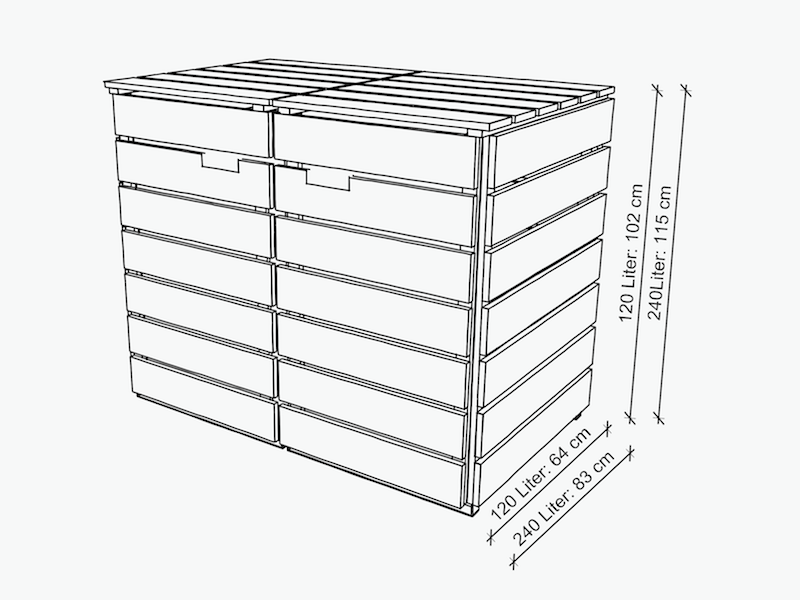 120 Liter: 102 cm
240Liter: 115 cm
120 Liter: 64 cm
240 Liter: 83 cm